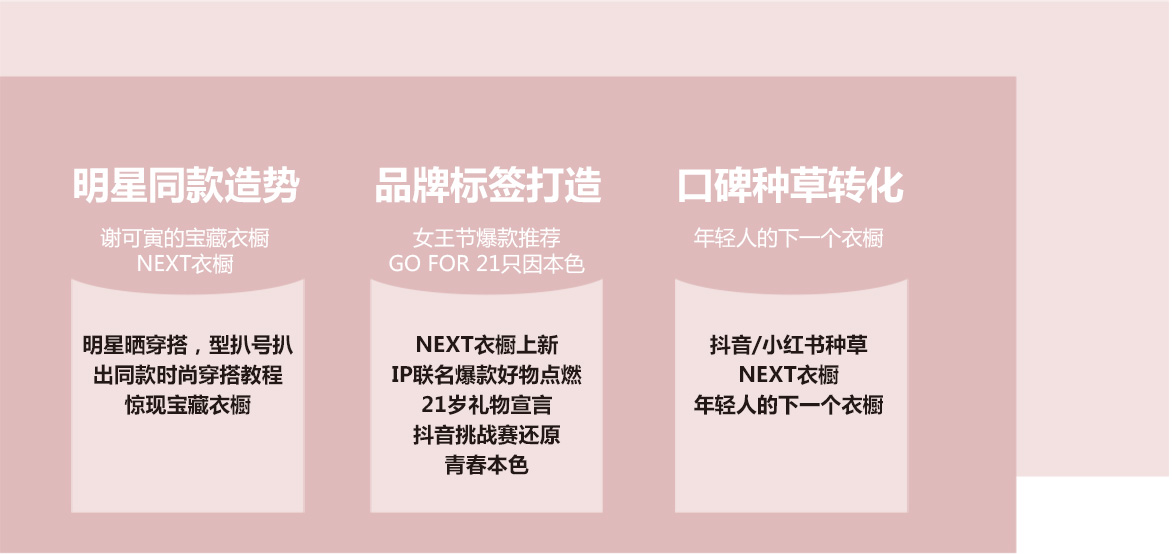 明星同款造势

谢可寅的宝藏衣橱
NEXT衣橱

明星晒穿搭，型扒号扒
出同款时尚穿搭教程
惊现宝藏衣橱

品牌标签打造

女王节爆款推荐
GO FOR 21只因本色

NEXT衣橱上新
IP联名爆款好物点燃
21岁礼物宣言
抖音挑战赛还原
青春本色

口碑种草转化

年轻人的下一个衣橱

抖音/小红书种草
NEXT衣橱
年轻人的下一个衣橱